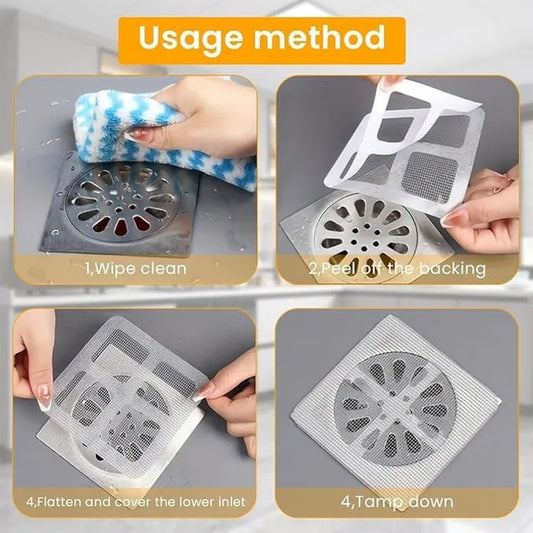 Usage method

1,Wipe clean

2,Peel off the backing

4,Flatten and cover the lower inlet

4,Tamp down